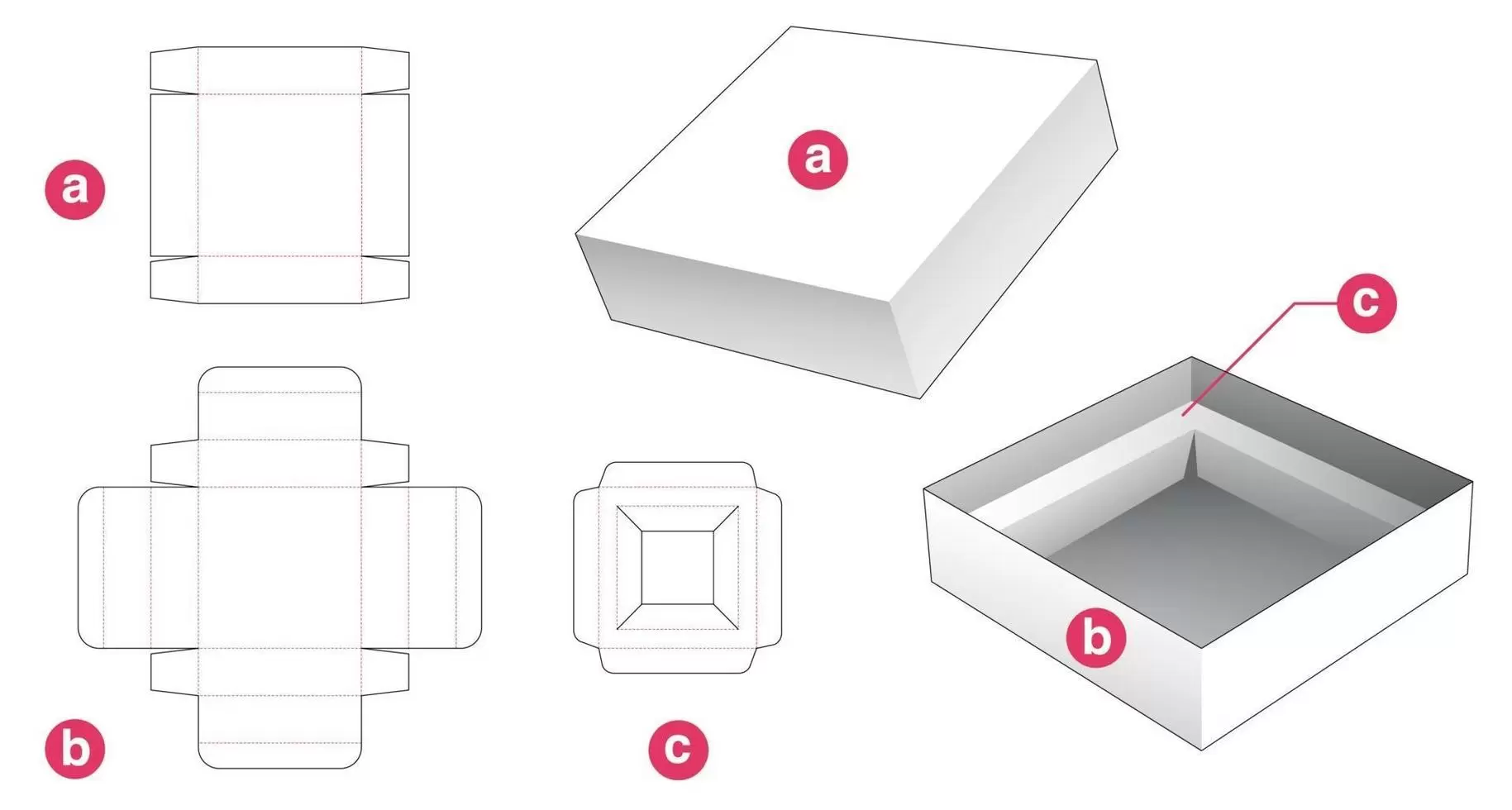 a

a

c

b

c

b